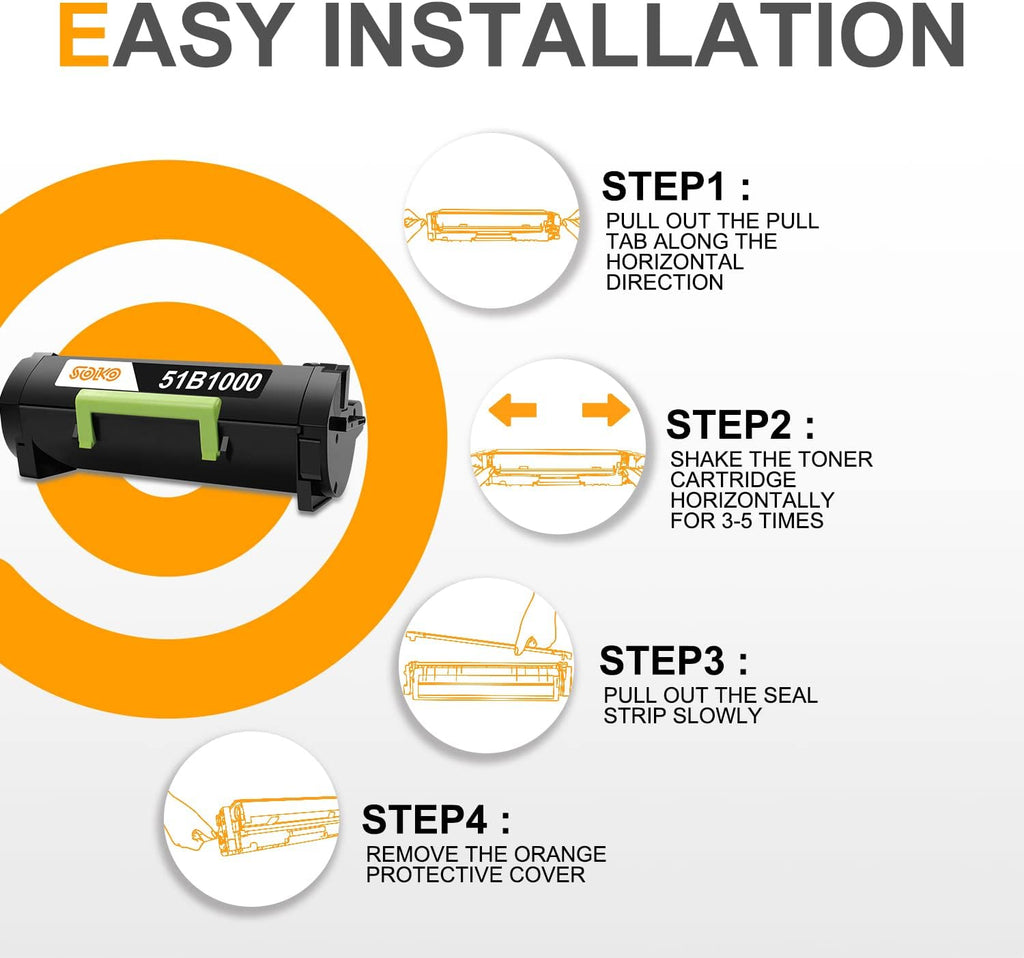 EASY INSTALLATION

SOKO 51B1000

STEP1 :
PULL OUT THE PULL TAB ALONG THE HORIZONTAL DIRECTION

STEP2 :
SHAKE THE TONER CARTRIDGE HORIZONTALLY FOR 3-5 TIMES

STEP3 :
PULL OUT THE SEAL STRIP SLOWLY

STEP4 :
REMOVE THE ORANGE PROTECTIVE COVER