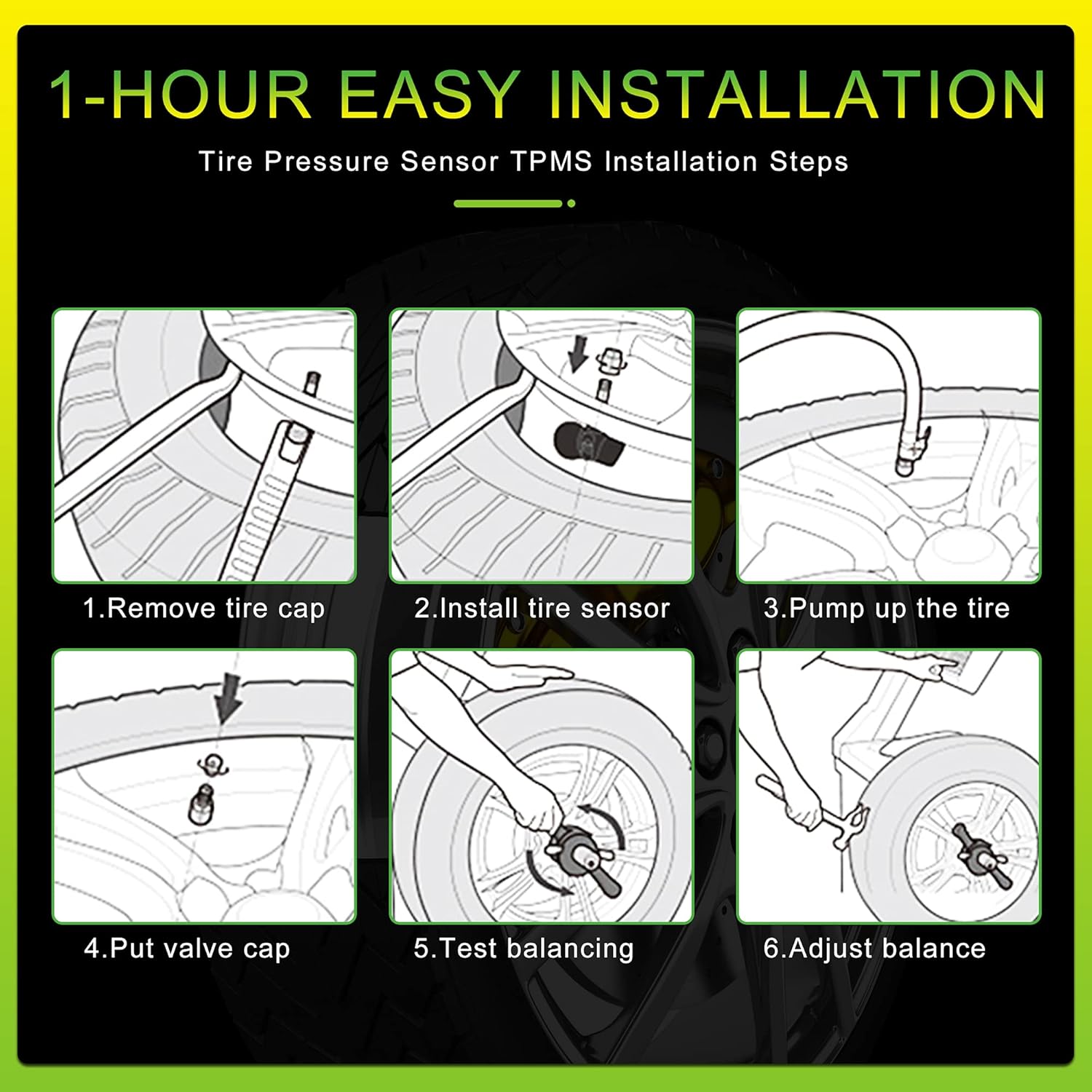 1-HOUR EASY INSTALLATION

Tire Pressure Sensor TPMS Installation Steps

1.Remove tire cap

2.Install tire sensor

3.Pump up the tire

4.Put valve cap

5.Test balancing

6.Adjust balance