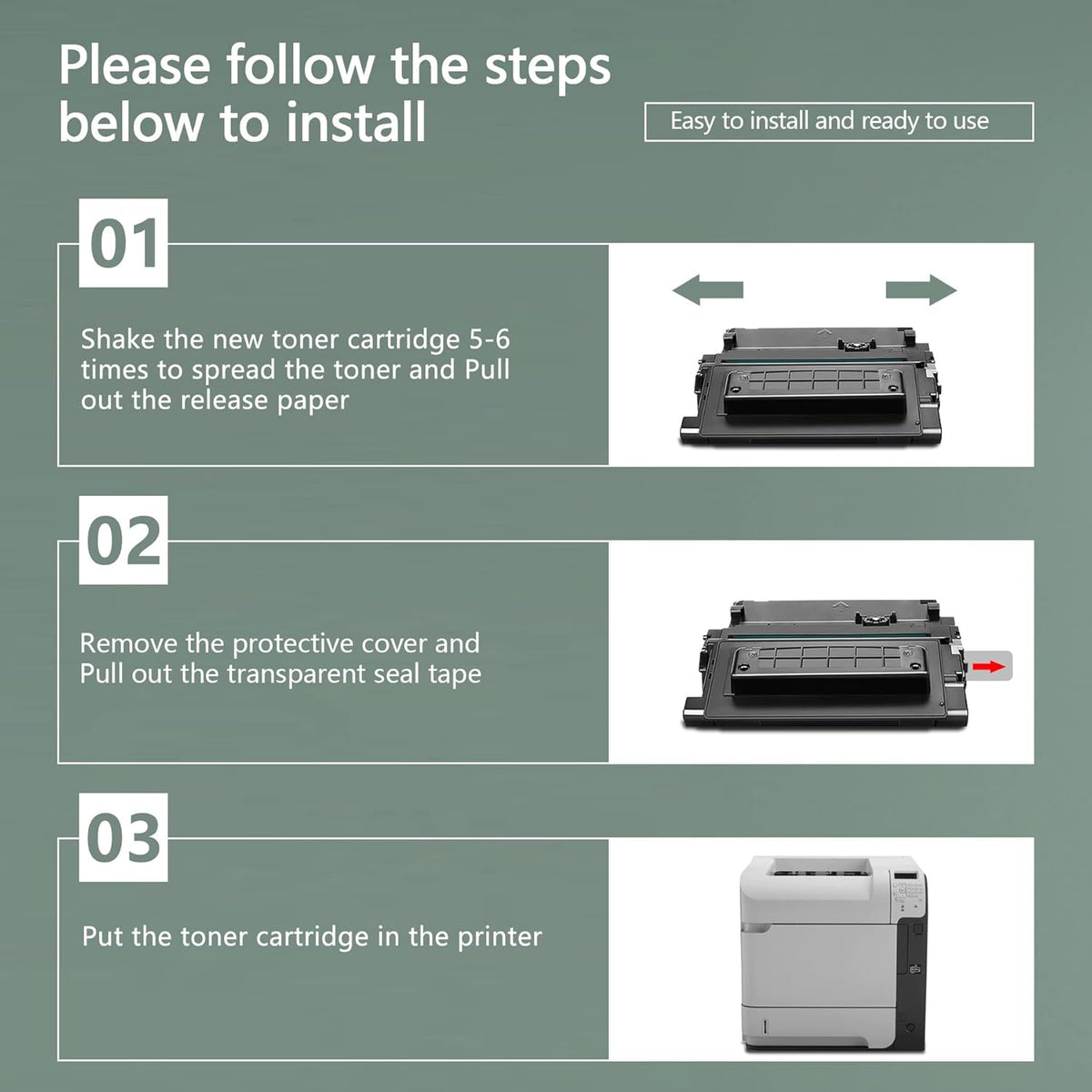 Please follow the steps below to install

Easy to install and ready to use

01

Shake the new toner cartridge 5-6 times to spread the toner and Pull out the release paper

02

Remove the protective cover and Pull out the transparent seal tape

03

Put the toner cartridge in the printer