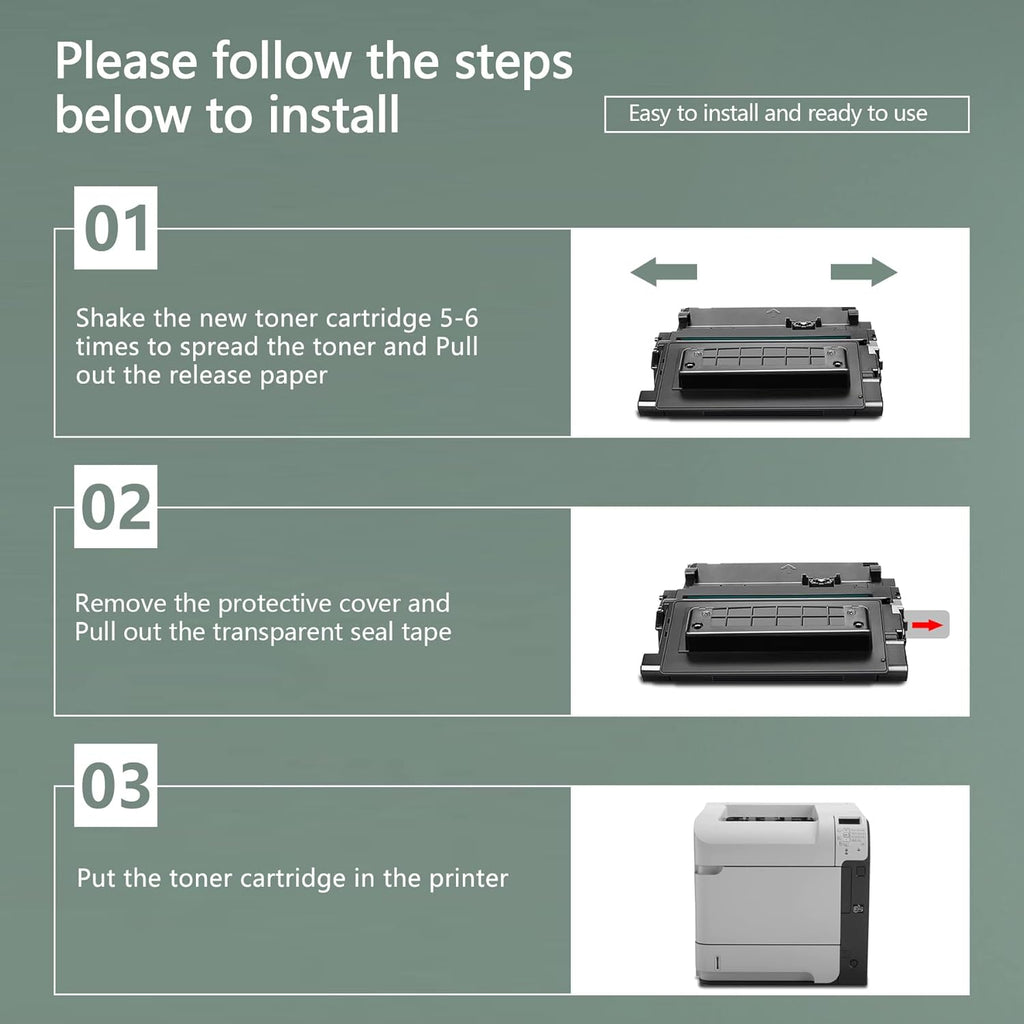 Please follow the steps below to install

Easy to install and ready to use

01

Shake the new toner cartridge 5-6 times to spread the toner and Pull out the release paper

02

Remove the protective cover and Pull out the transparent seal tape

03

Put the toner cartridge in the printer